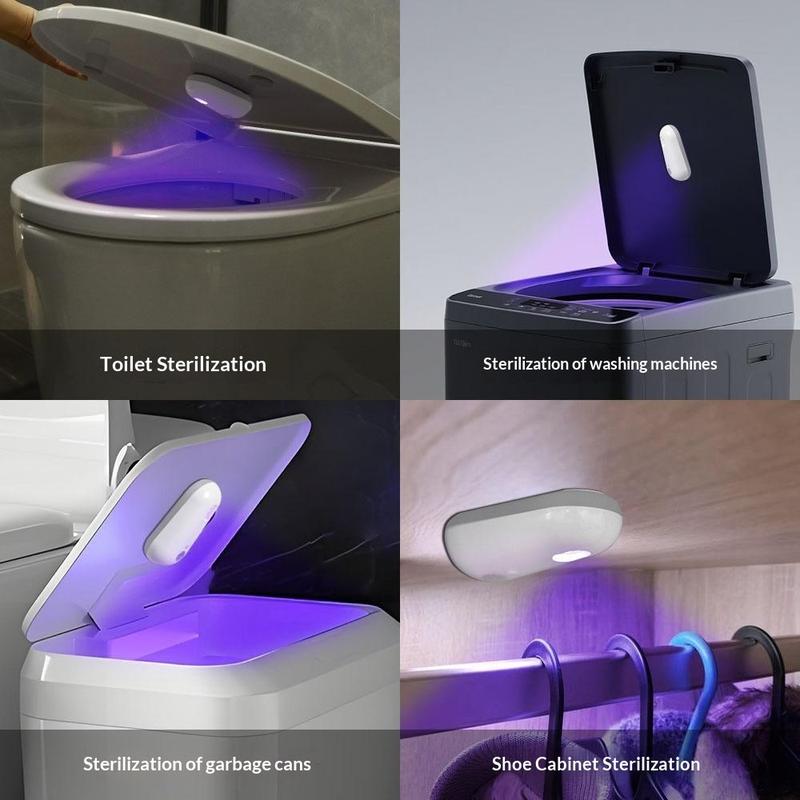 Toilet Sterilization

Sterilization of washing machines

Sterilization of garbage cans

Shoe Cabinet Sterilization