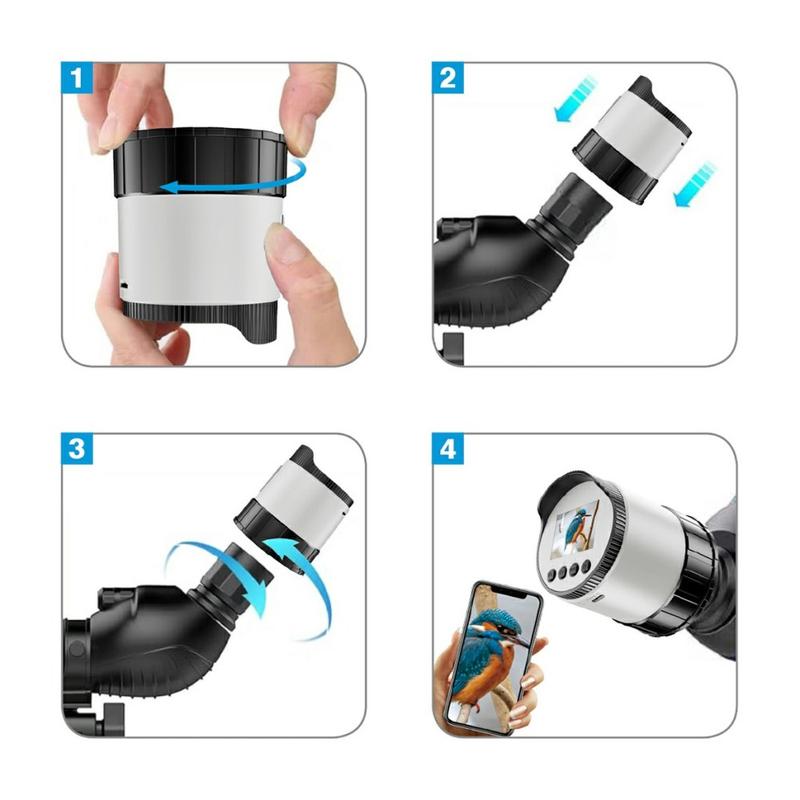 1

2

3

4